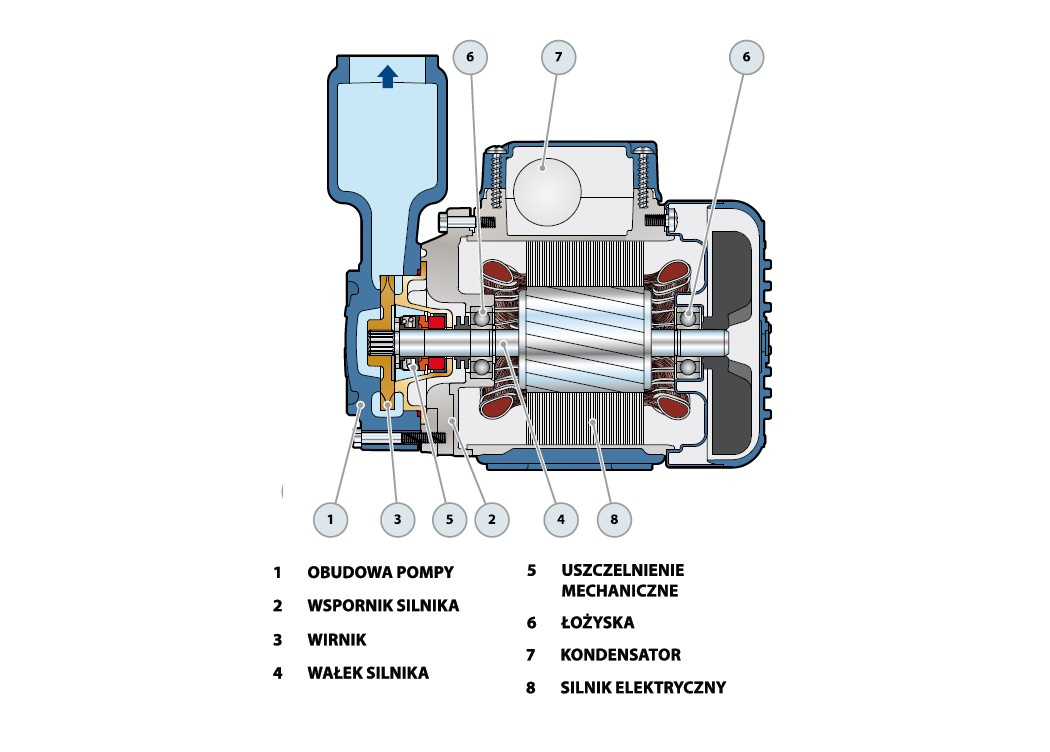 6
7
6
1
3
5
2
4
8

1 OBUDOWA POMPY
2 WSPORNIK SILNIKA
3 WIRNIK
4 WAŁEK SILNIKA

5 USZCZELNIENIE MECHANICZNE
6 ŁOŻYSKA
7 KONDENSATOR
8 SILNIK ELEKTRYCZNY